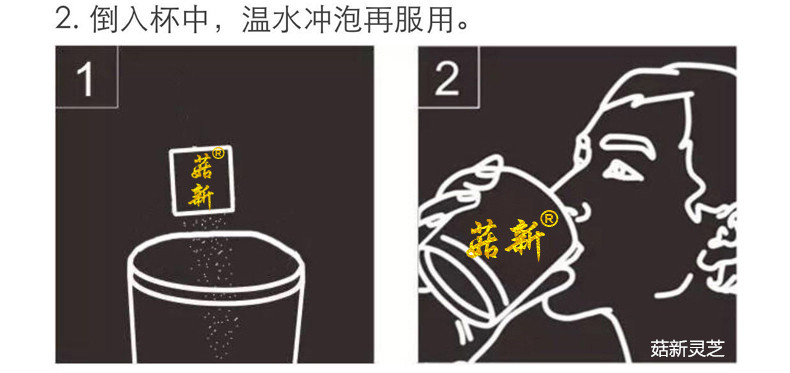 2. 倒入杯中，温水冲泡再服用。

1

菇新®

2

菇新®

菇新灵芝