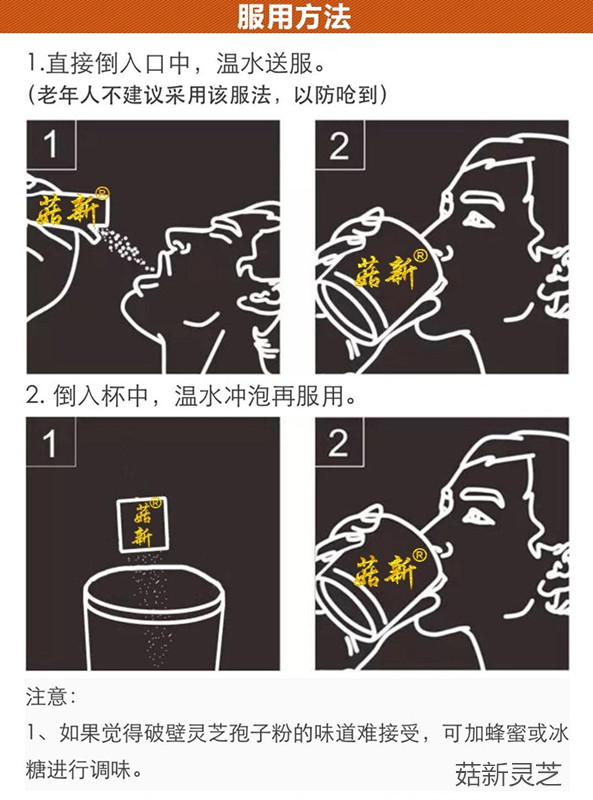 服用方法

1.直接倒入口中，温水送服。
（老年人不建议采用该服法，以防呛到）

1

菇新®

2

菇新®

2. 倒入杯中，温水冲泡再服用。

1

菇新®

2

菇新®

注意：
1、如果觉得破壁灵芝孢子粉的味道难接受，可加蜂蜜或冰糖进行调味。

菇新灵芝