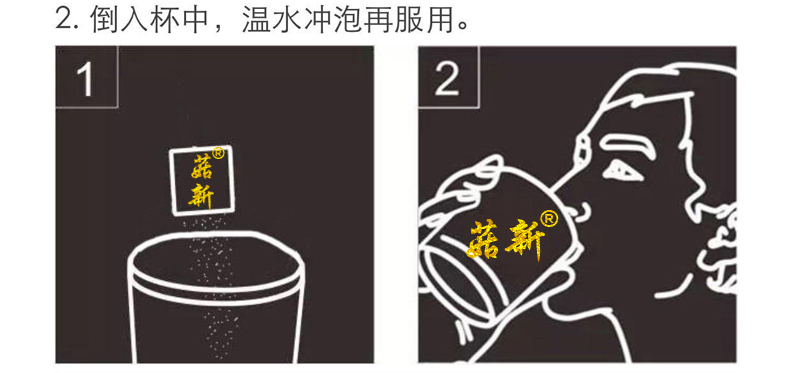 2. 倒入杯中，温水冲泡再服用。

1

菇新®

2

菇新®