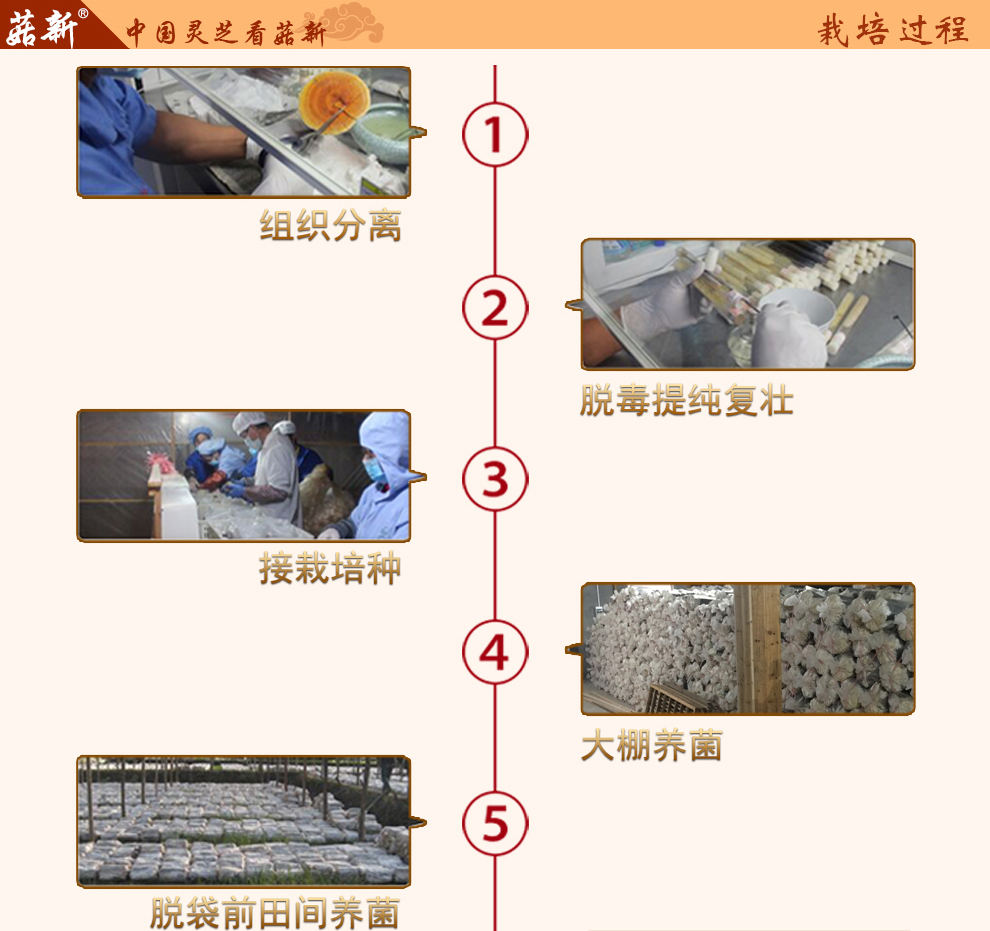 菇新®
中国灵芝看菇新
栽培过程

1
组织分离

2
脱毒提纯复壮

3
接栽培种

4
大棚养菌

5
脱袋前田间养菌