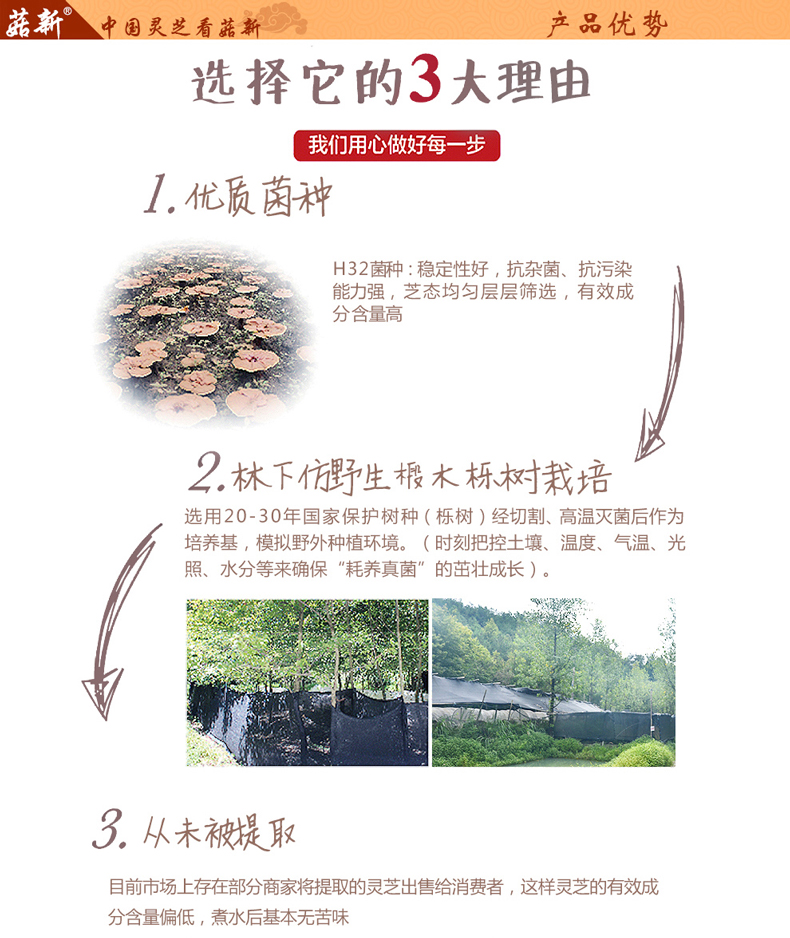 菇新®
中国灵芝看菇新
产品优势

选择它的3大理由

我们用心做好每一步

1. 优质菌种

H32菌种：稳定性好，抗杂菌、抗污染能力强，芝态均匀层层筛选，有效成分含量高

2. 林下仿野生椴木栎树栽培

选用20-30年国家保护树种（栎树）经切割、高温灭菌后作为培养基，模拟野外种植环境。（时刻把控土壤、温度、气温、光照、水分等来确保“耗养真菌”的茁壮成长）。

3. 从未被提取

目前市场上存在部分商家将提取的灵芝出售给消费者，这样灵芝的有效成分含量偏低，煮水后基本无苦味